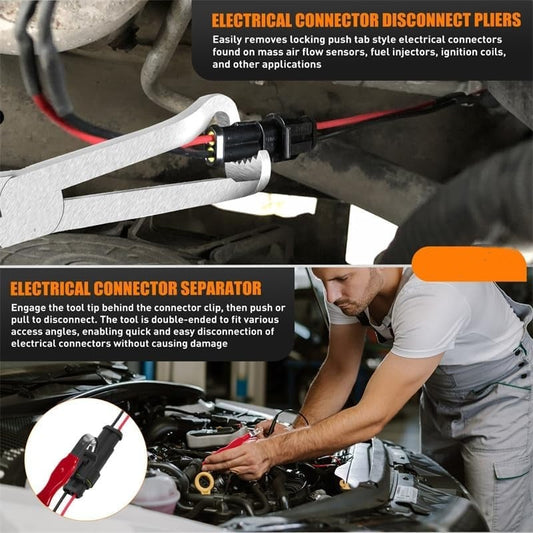 ELECTRICAL CONNECTOR DISCONNECT PLIERS

Easily removes locking push tab style electrical connectors found on mass air flow sensors, fuel injectors, ignition coils, and other applications

ELECTRICAL CONNECTOR SEPARATOR

Engage the tool tip behind the connector clip, then push or pull to disconnect. The tool is double-ended to fit various access angles, enabling quick and easy disconnection of electrical connectors without causing damage