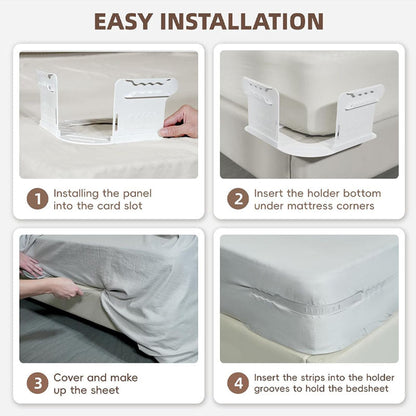 EASY INSTALLATION

1 Installing the panel into the card slot

2 Insert the holder bottom under mattress corners

3 Cover and make up the sheet

4 Insert the strips into the holder grooves to hold the bedsheet