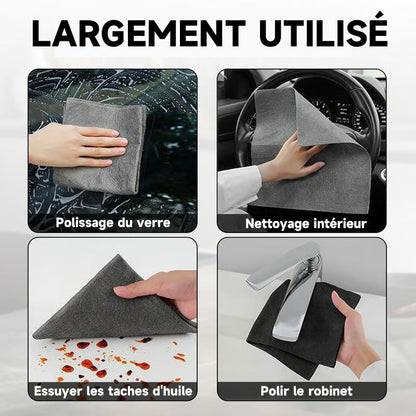 LARGEMENT UTILISÉ

Polissage du verre

Nettoyage intérieur

Essuyer les taches d'huile

Polir le robinet